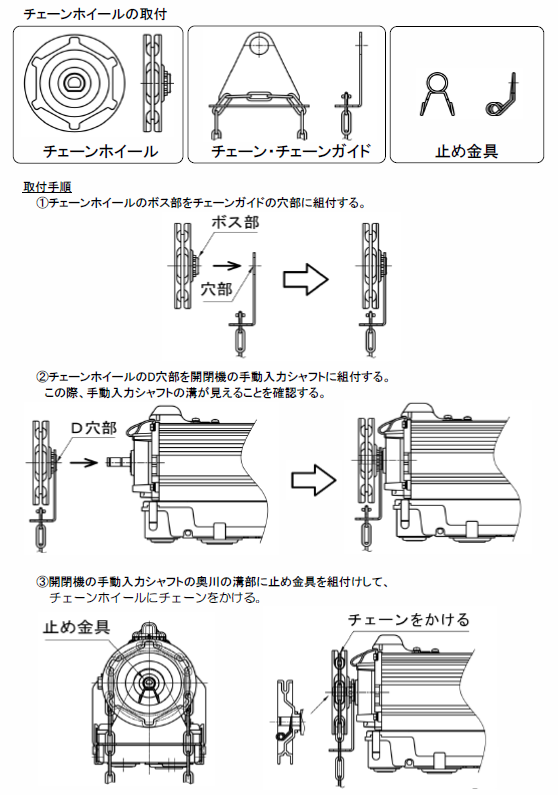 チェーンホイールの取付

チェーンホイール

チェーン・チェーンガイド

止め金具

取付手順

①チェーンホイールのボス部をチェーンガイドの穴部に組付する。

ボス部

穴部

②チェーンホイールのD穴部を開閉機の手動入力シャフトに組付する。
この際、手動入力シャフトの溝が見えることを確認する。

D穴部

③開閉機の手動入力シャフトの奥川の溝部に止め金具を組付けして、
チェーンホイールにチェーンをかける。

止め金具

チェーンをかける